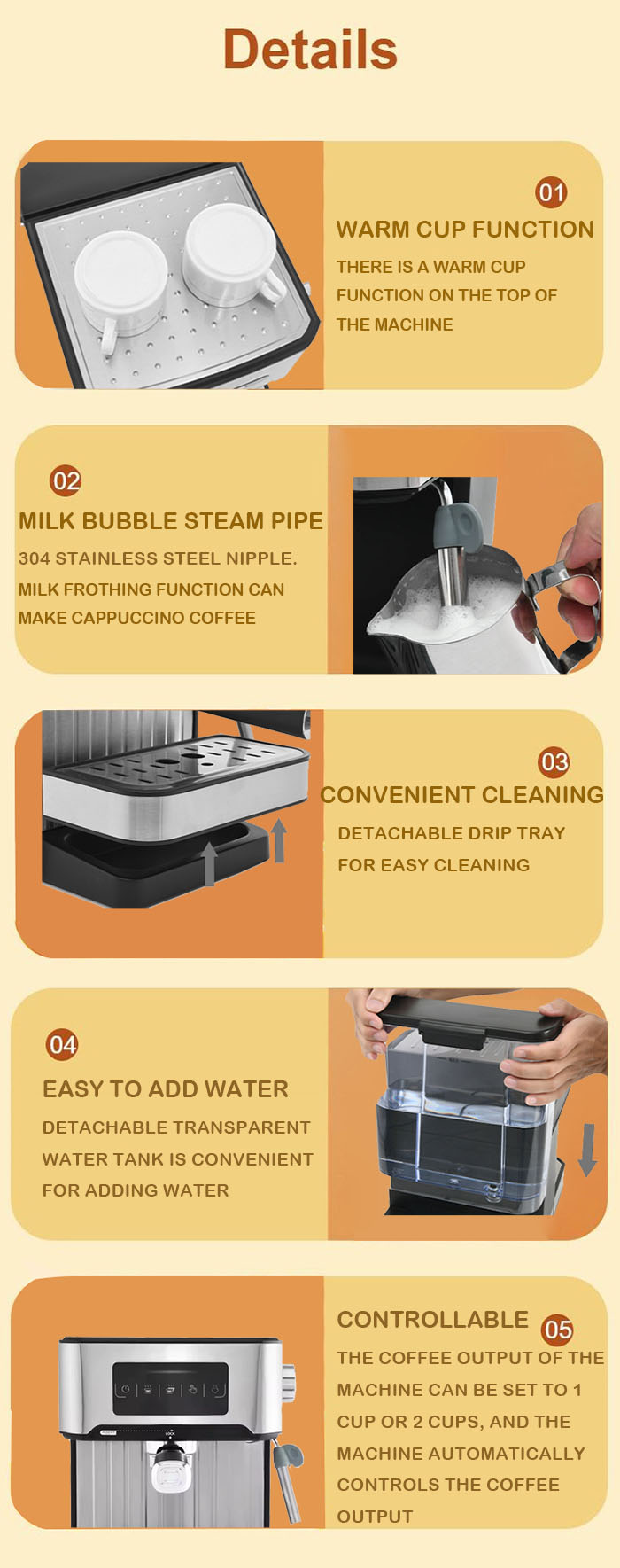 Details

01

WARM CUP FUNCTION

THERE IS A WARM CUP FUNCTION ON THE TOP OF THE MACHINE

02

MILK BUBBLE STEAM PIPE

304 STAINLESS STEEL NIPPLE. MILK FROTHING FUNCTION CAN MAKE CAPPUCCINO COFFEE

03

CONVENIENT CLEANING

DETACHABLE DRIP TRAY FOR EASY CLEANING

04

EASY TO ADD WATER

DETACHABLE TRANSPARENT WATER TANK IS CONVENIENT FOR ADDING WATER

CONTROLLABLE 05

THE COFFEE OUTPUT OF THE MACHINE CAN BE SET TO 1 CUP OR 2 CUPS, AND THE MACHINE AUTOMATICALLY CONTROLS THE COFFEE OUTPUT

LOCK