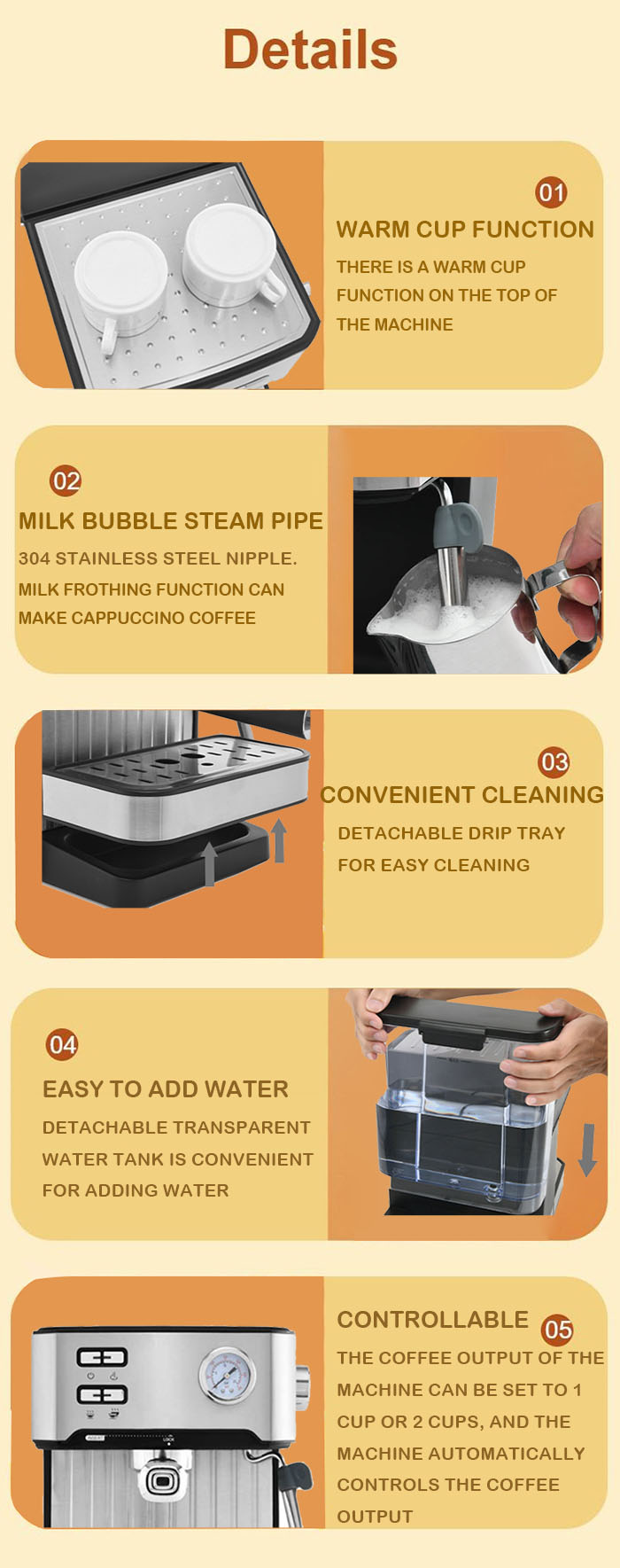 Details

01

WARM CUP FUNCTION

THERE IS A WARM CUP FUNCTION ON THE TOP OF THE MACHINE

02

MILK BUBBLE STEAM PIPE

304 STAINLESS STEEL NIPPLE. MILK FROTHING FUNCTION CAN MAKE CAPPUCCINO COFFEE

03

CONVENIENT CLEANING

DETACHABLE DRIP TRAY FOR EASY CLEANING

04

EASY TO ADD WATER

DETACHABLE TRANSPARENT WATER TANK IS CONVENIENT FOR ADDING WATER

CONTROLLABLE 05

THE COFFEE OUTPUT OF THE MACHINE CAN BE SET TO 1 CUP OR 2 CUPS, AND THE MACHINE AUTOMATICALLY CONTROLS THE COFFEE OUTPUT

LOCK