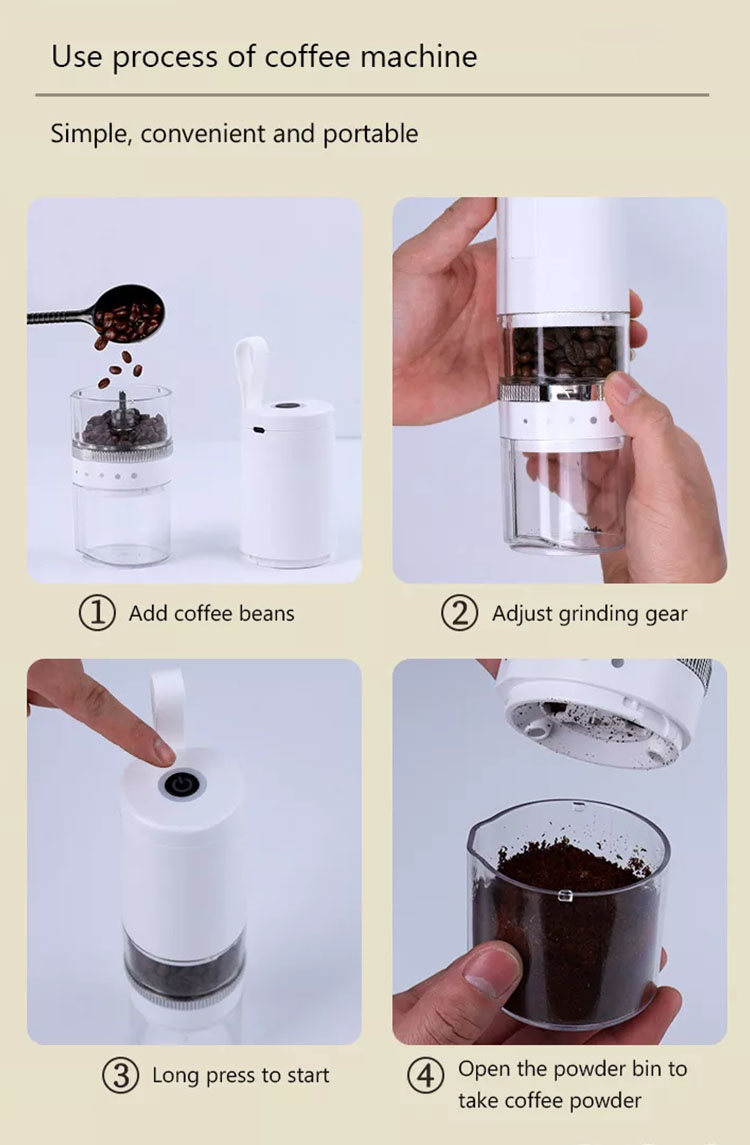 Use process of coffee machine

Simple, convenient and portable

① Add coffee beans

② Adjust grinding gear

③ Long press to start

④ Open the powder bin to take coffee powder