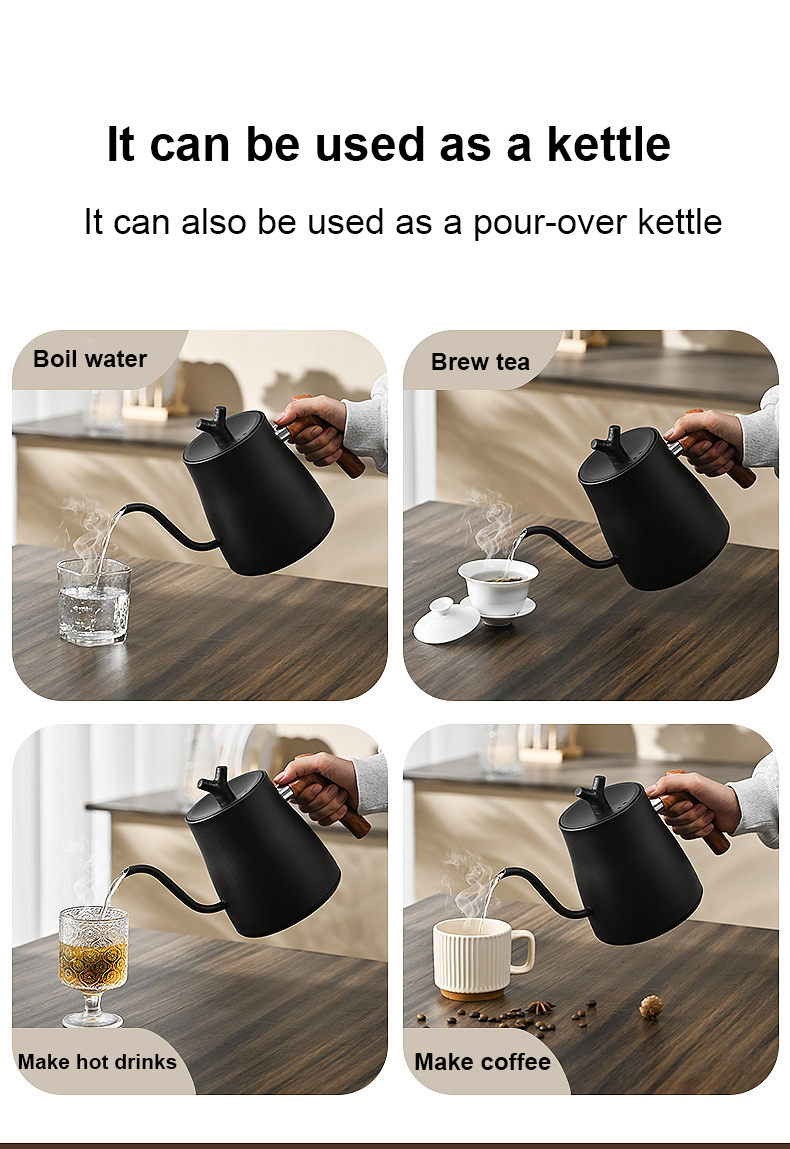 It can be used as a kettle

It can also be used as a pour-over kettle

Boil water

Brew tea

Make hot drinks

Make coffee